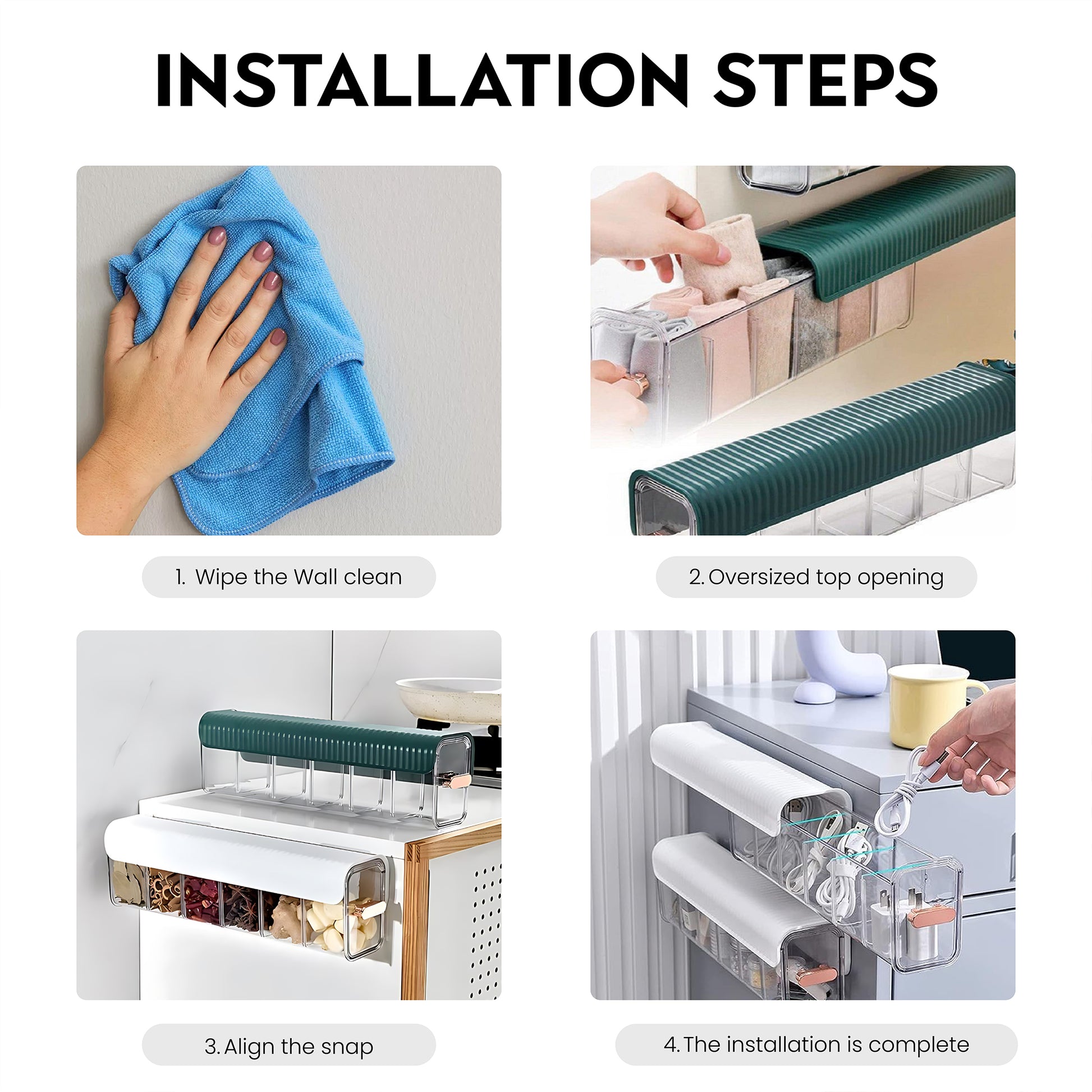 INSTALLATION STEPS

1. Wipe the Wall clean

2. Oversized top opening

3. Align the snap

4. The installation is complete