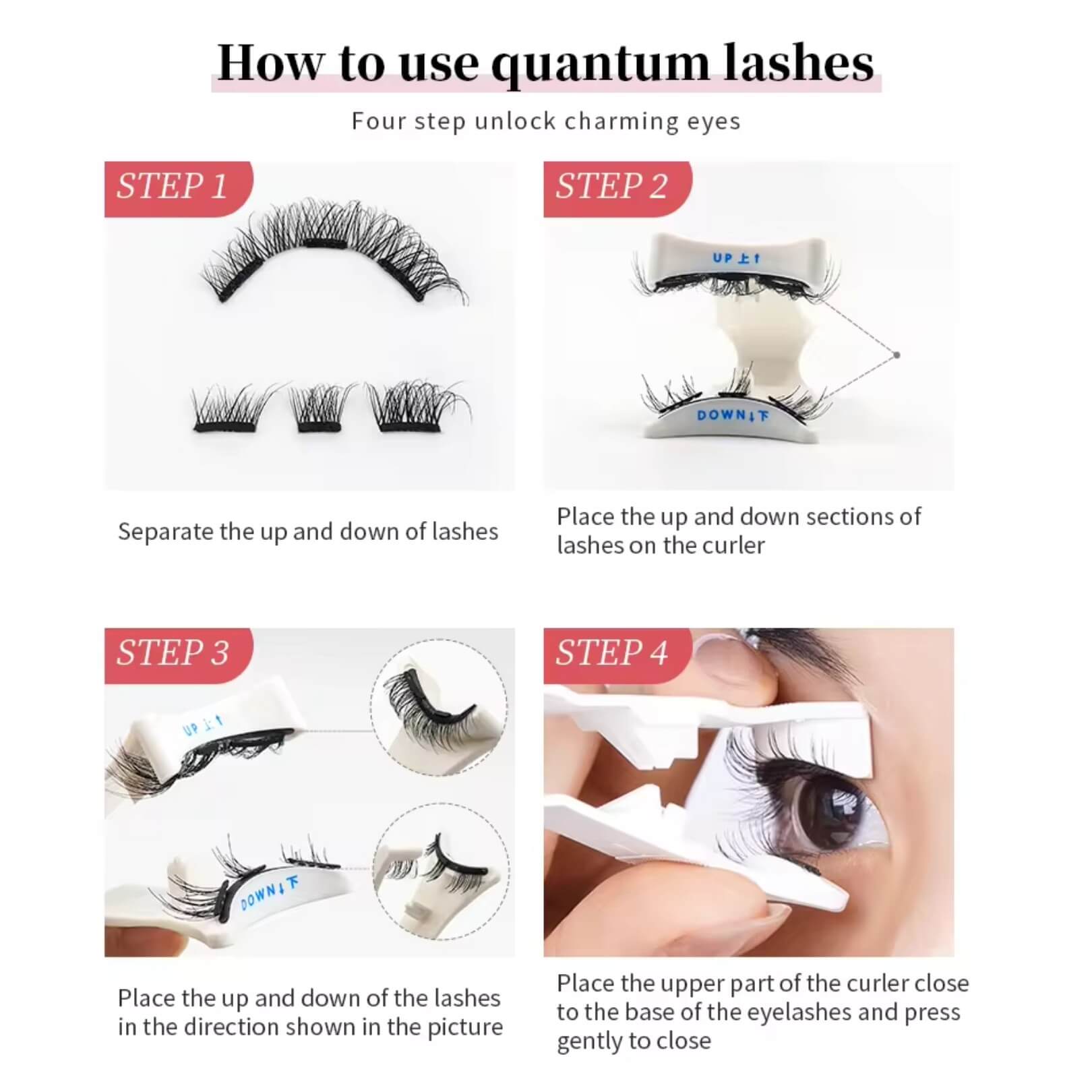 How to use quantum lashes

Four step unlock charming eyes

STEP 1

Separate the up and down of lashes

STEP 2

UP 上↑

DOWN↓下

Place the up and down sections of lashes on the curler

STEP 3

UP 上↑

DOWN↓下

Place the up and down of the lashes in the direction shown in the picture

STEP 4

Place the upper part of the curler close to the base of the eyelashes and press gently to close